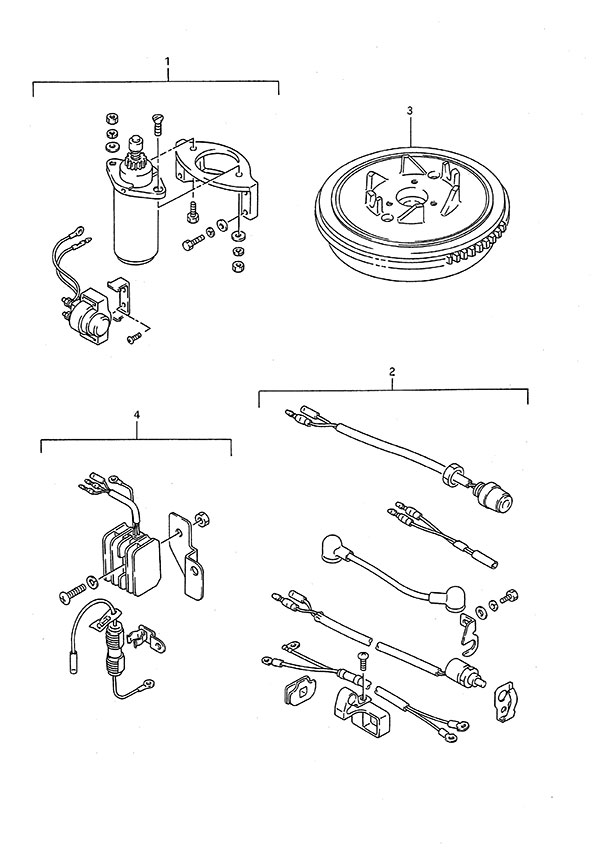 1
3
2
4