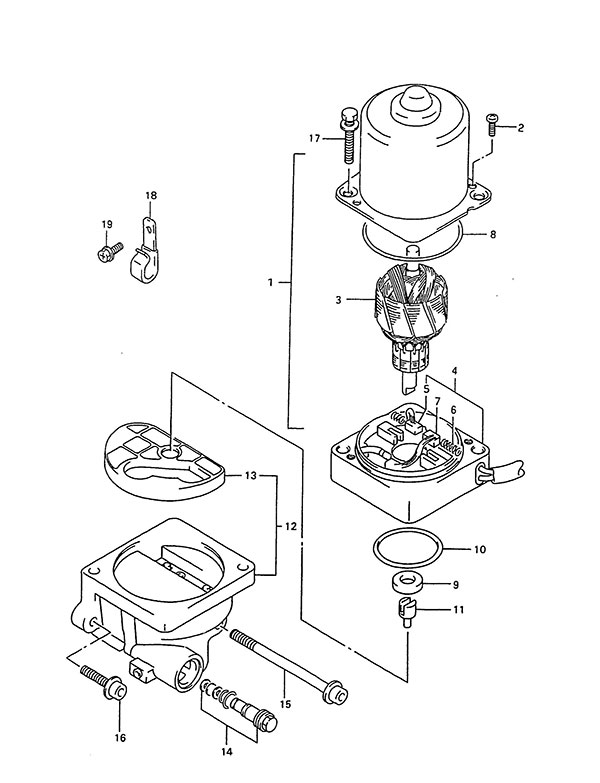 17
2
18
19
8
1
3
4
5
7
6
13
12
10
9
11
15
16
14