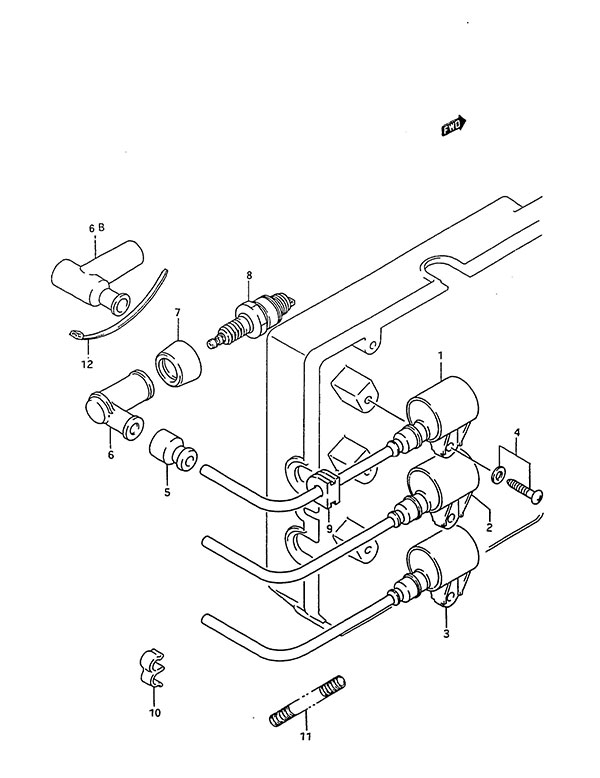 FWD

6 B

8

7

12

1

6

5

4

9

2

3

10

11