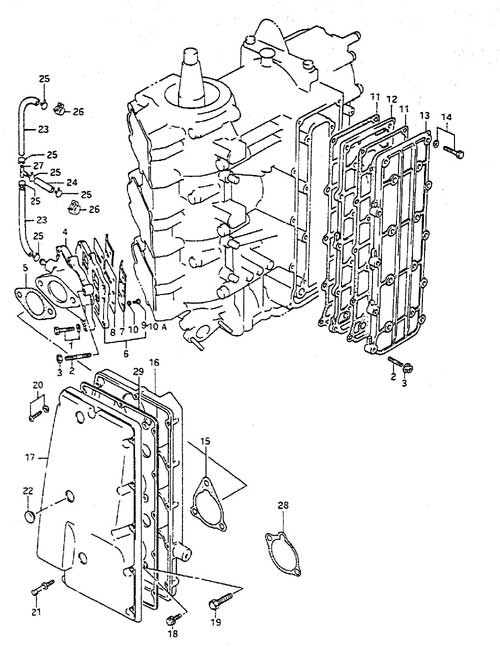 25
26
23
25
27
25
24
25
25
26
23
25
4
5
11
12
11
13
14
8
7
10
9
10 A
6
1
3
2
2
3
20
29
16
17
15
22
28
21
18
19