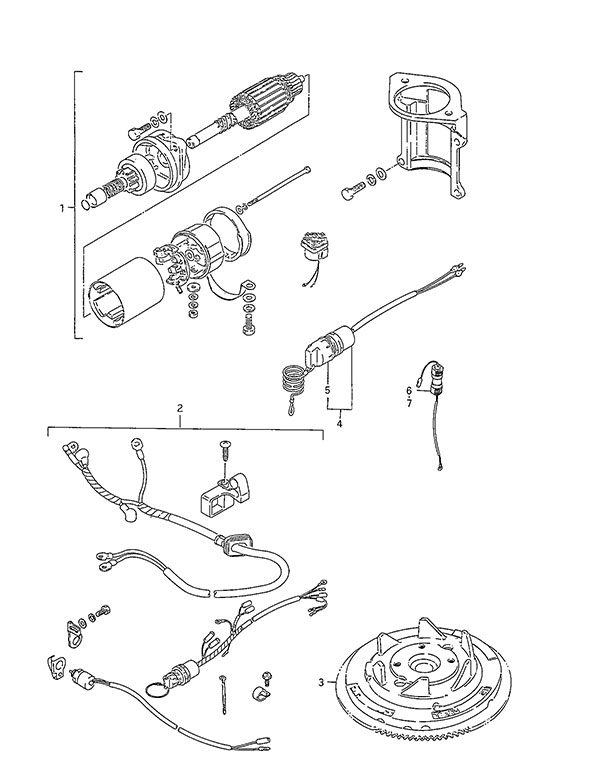 1
5
4
6
7
2
3