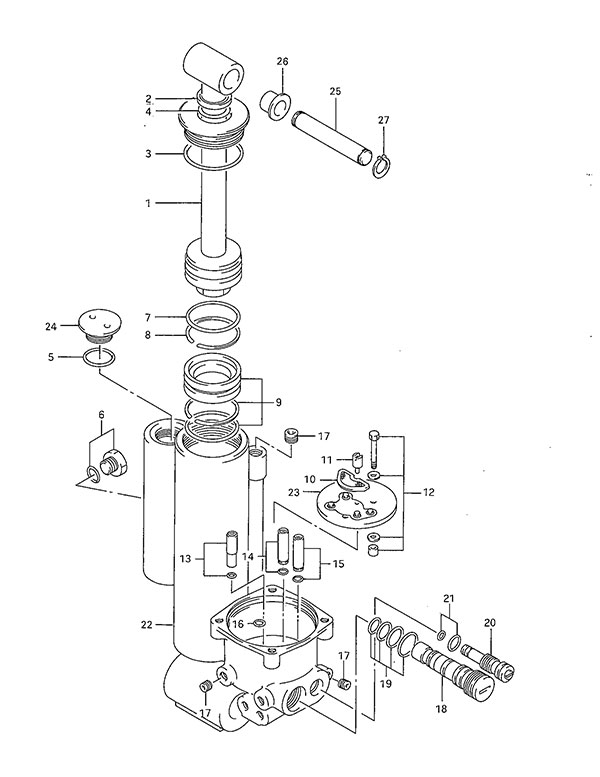 26
25
27
2
4
3
1
24
7
8
5
9
6
17
11
10
23
12
13
14
15
22
16
21
20
17
19
18
17