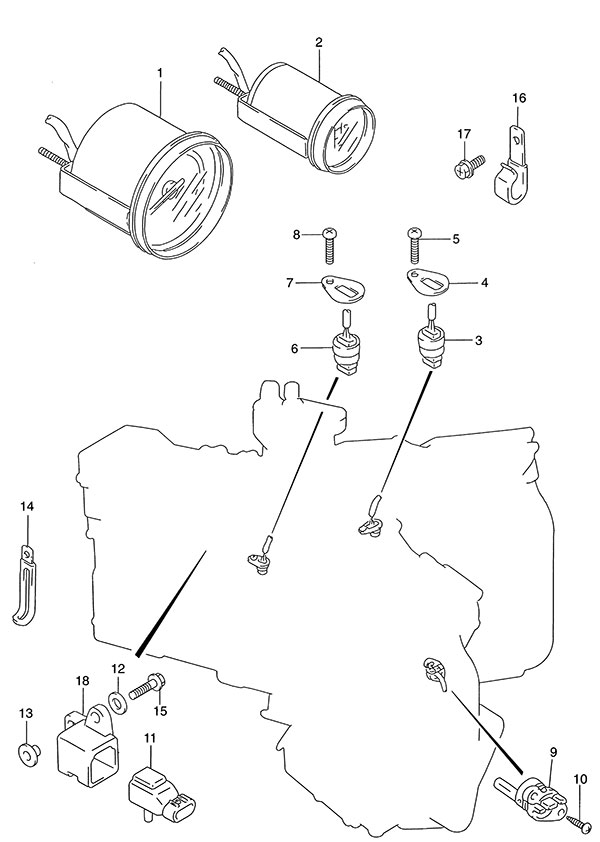 1
2
16
17
8
5
7
4
6
3
14
12
18
15
13
11
9
10