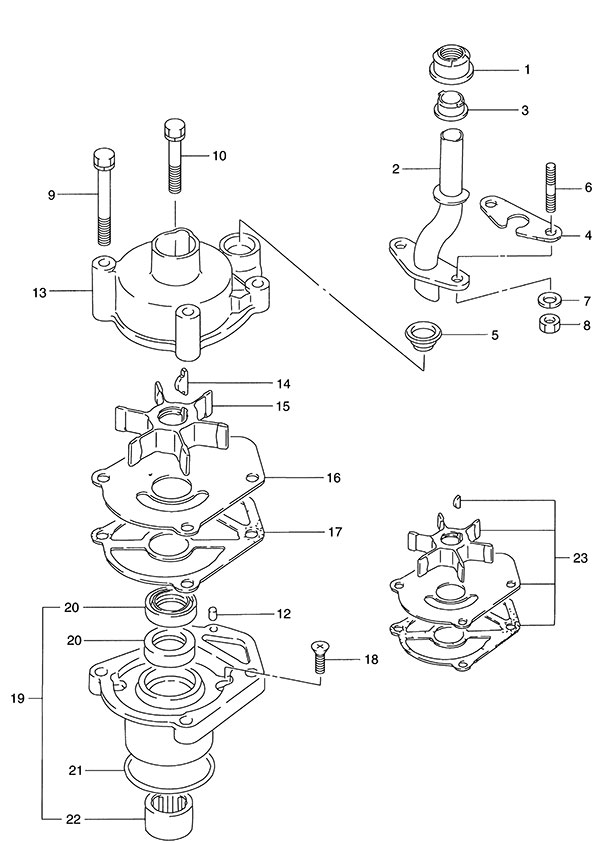 1
3
10
2
6
9
4
13
7
8
5
14
15
16
17
23
20
12
20
18
19
21
22