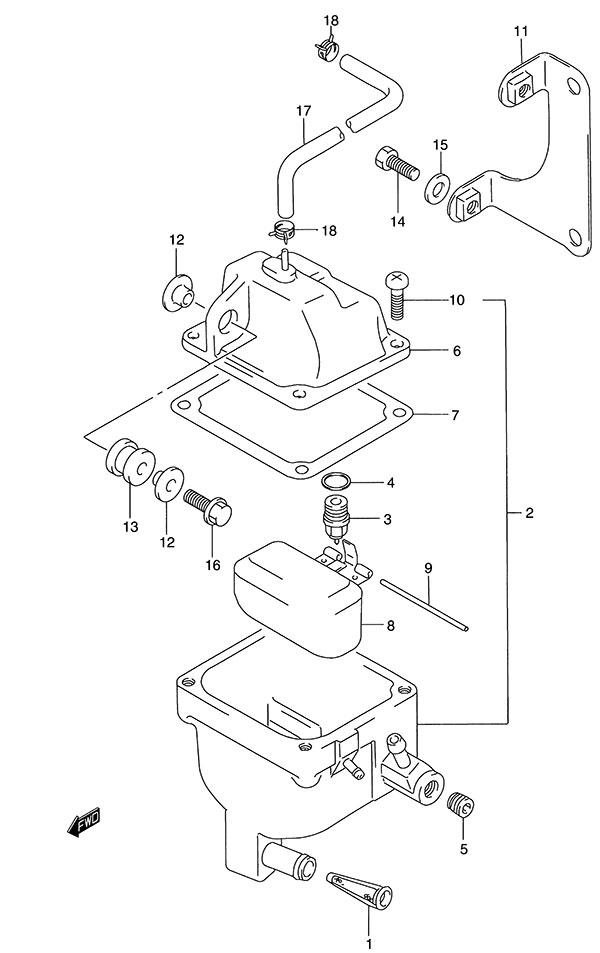 18
11
17
15
14
18
12
10
6
7
4
3
2
13
12
16
9
8
FWD
5
1