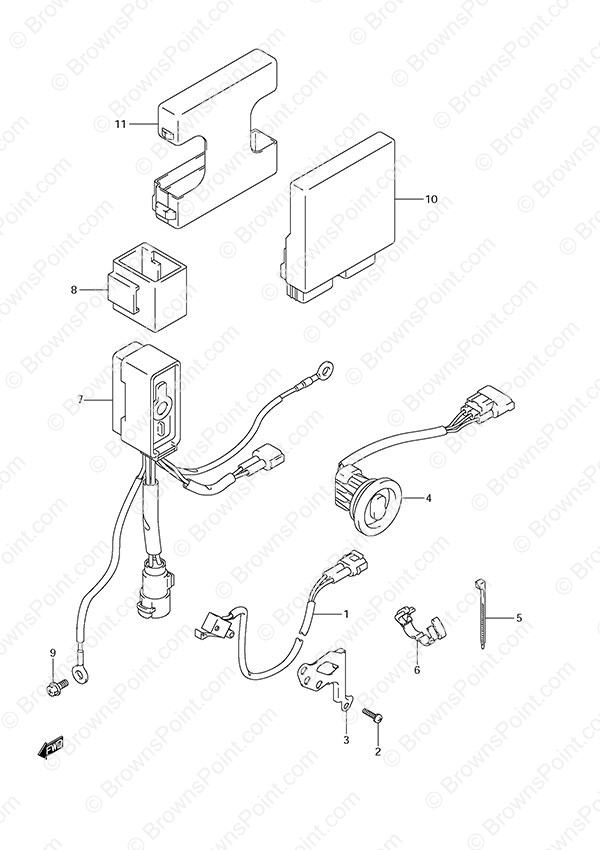 © BrownsPoint.com

11

10

8

7

4

1

5

6

9

3

2

FWD