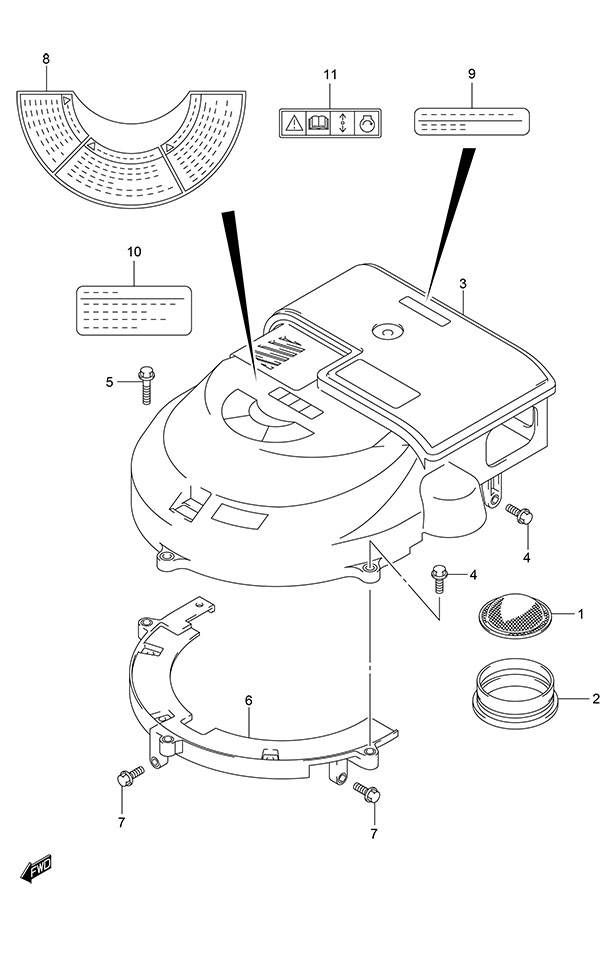 8
11
9
10
3
5
4
4
1
2
6
7
7
FWD