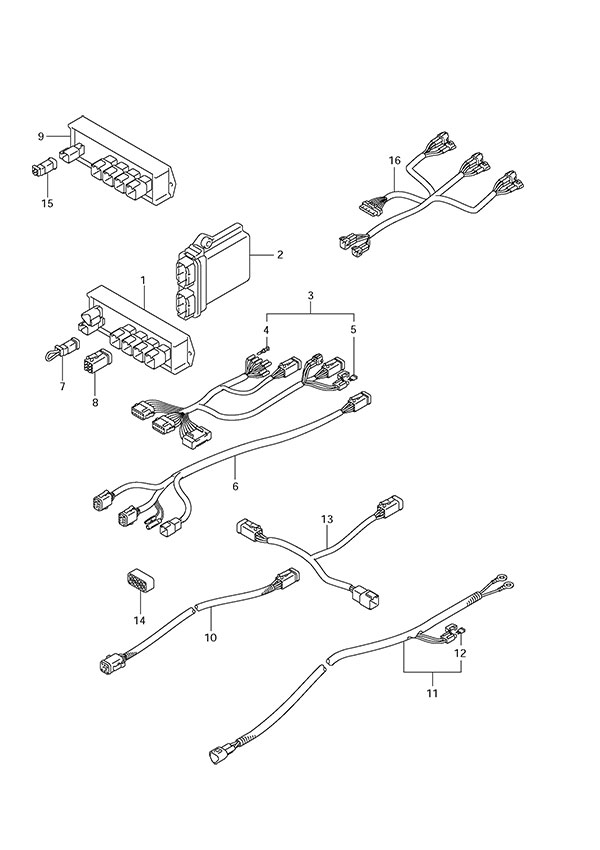 9
15
16
2
1
3
4
5
7
8
6
13
14
10
12
11